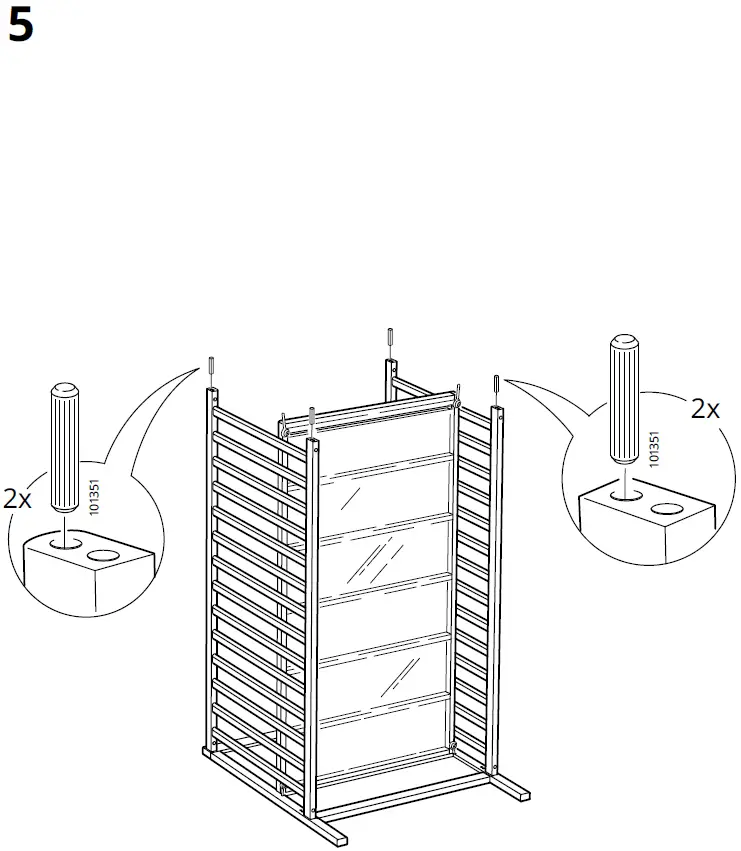 5

2x

101351

2x

101351