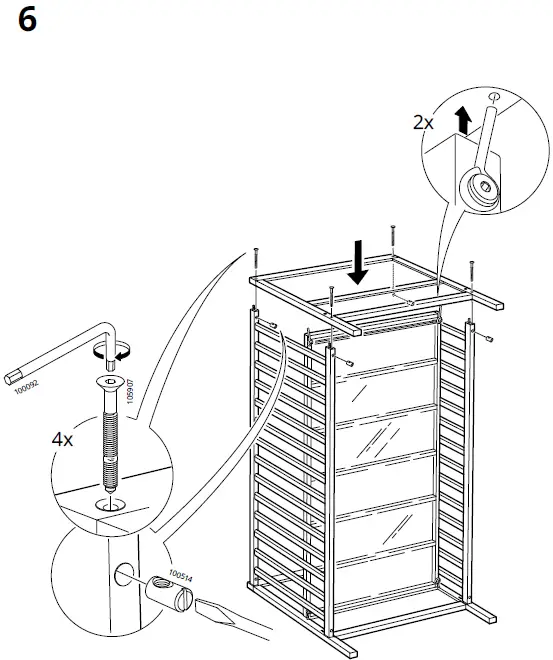 6

2x

100092

105907

4x

100514