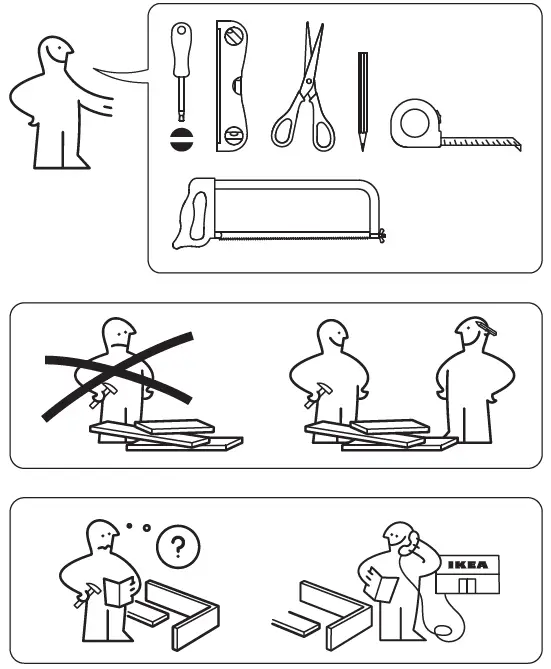 ?

IKEA