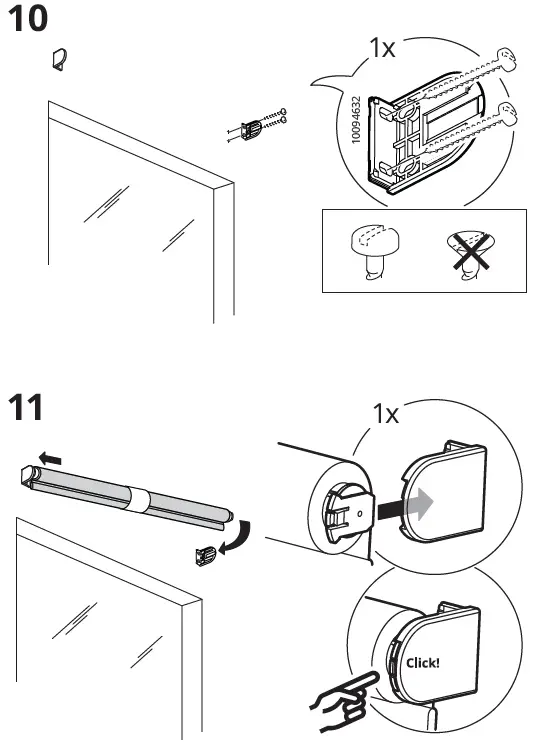 10

1x

10094632

11

1x

Click!