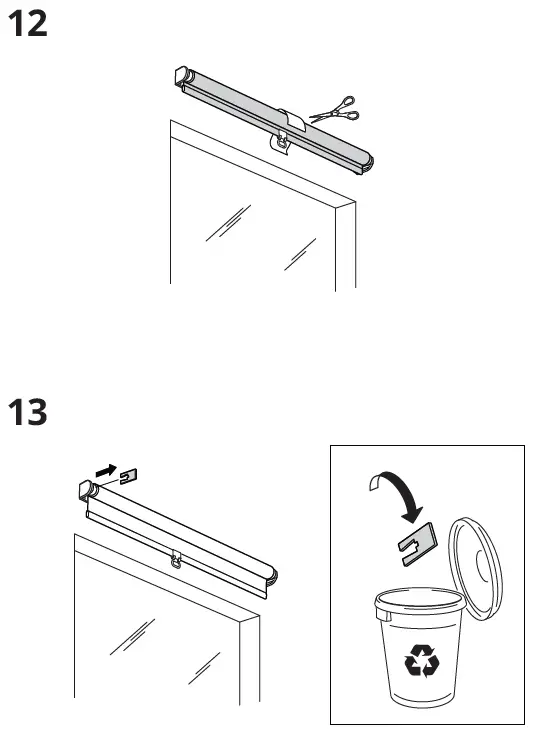 12

13