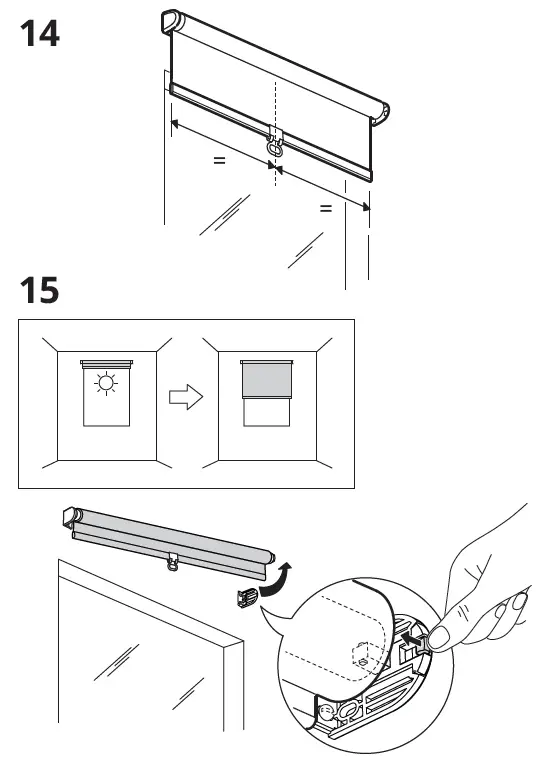 14

=

=

15