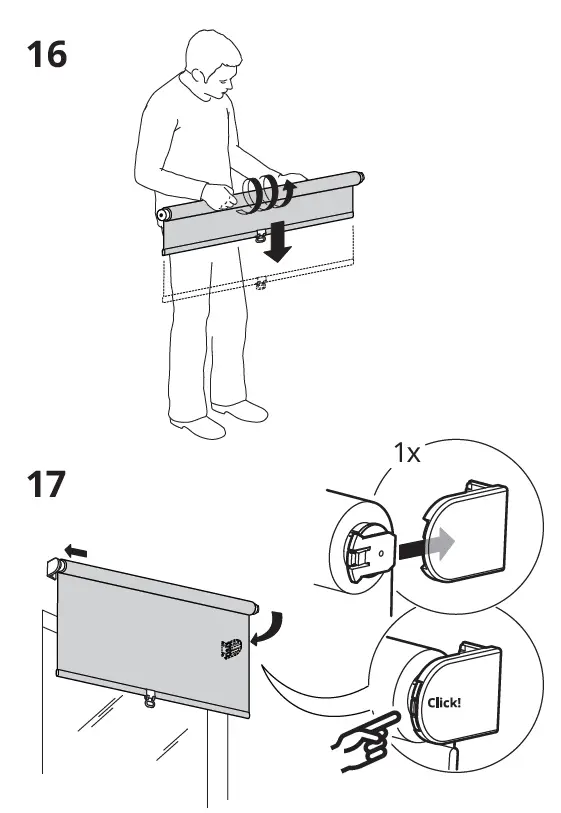 16

17

1x

Click!