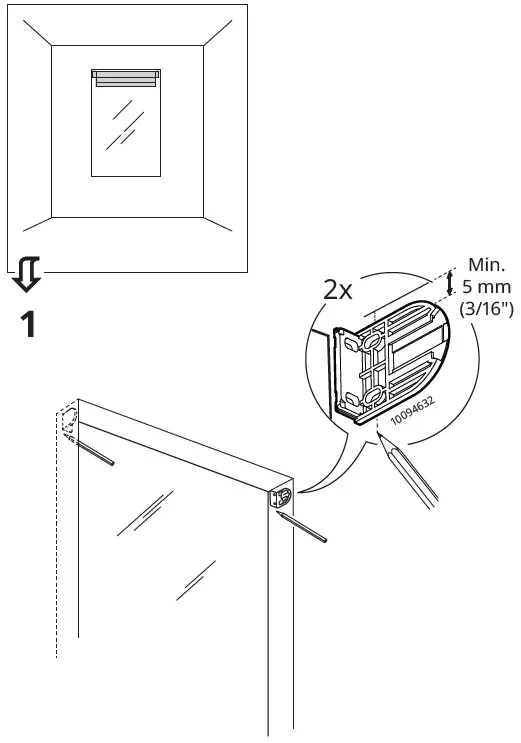 1

2x

Min.
5 mm
(3/16")

10094632