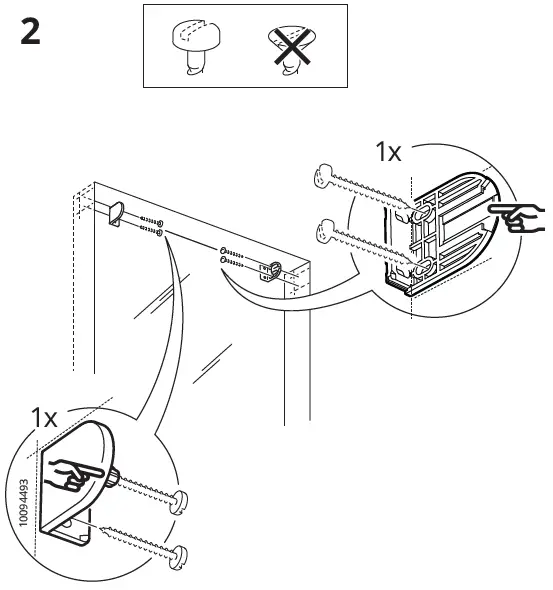 2

1x

1x

10094493