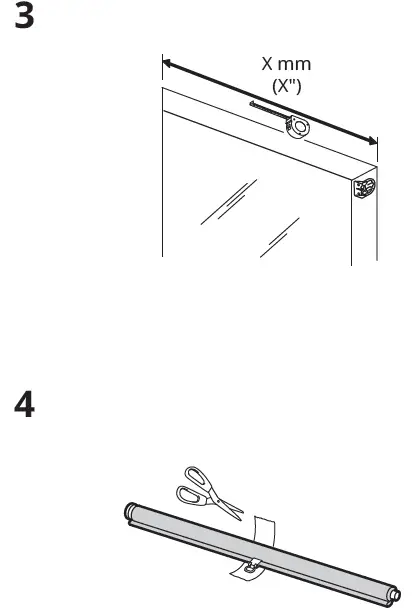 3

X mm
(X")

4