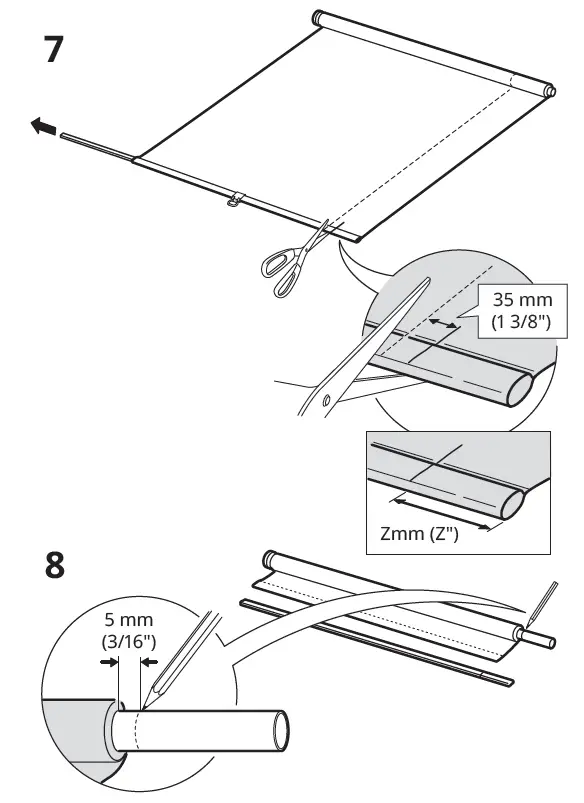 7

35 mm
(1 3/8")

Zmm (Z")

8

5 mm
(3/16")