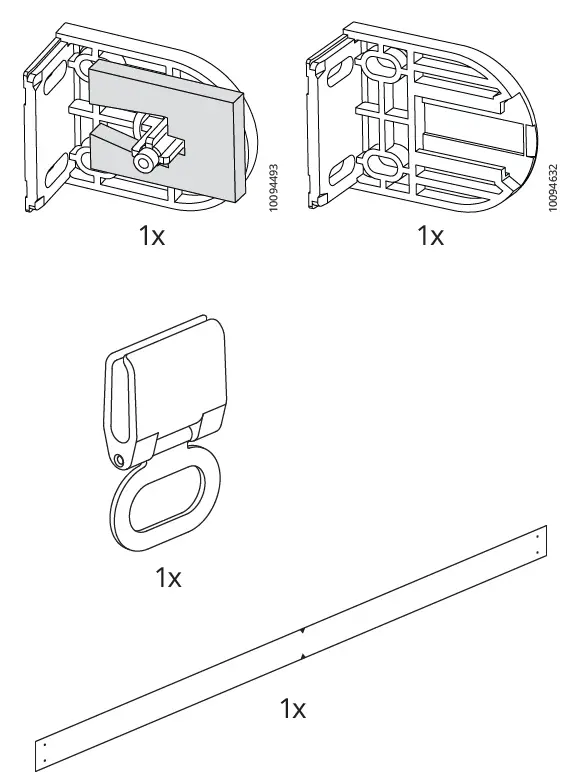 10094493

1x

10094632

1x

1x

1x