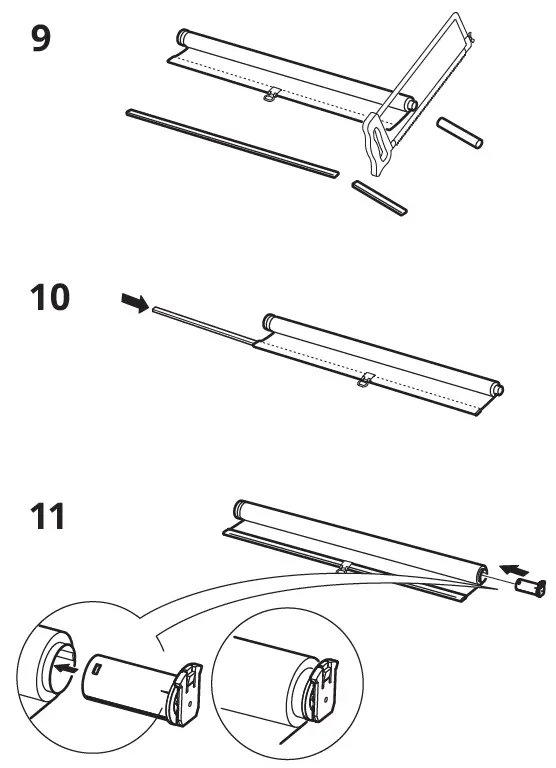 9

10

11