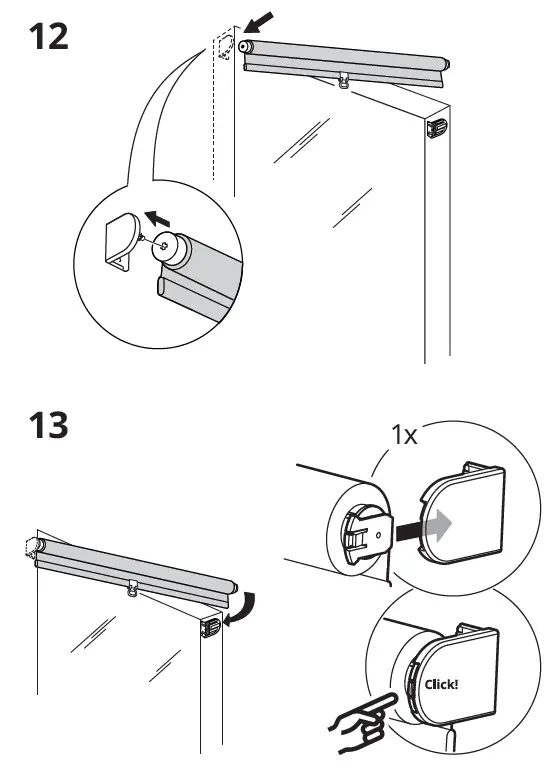 12

13

1x

Click!