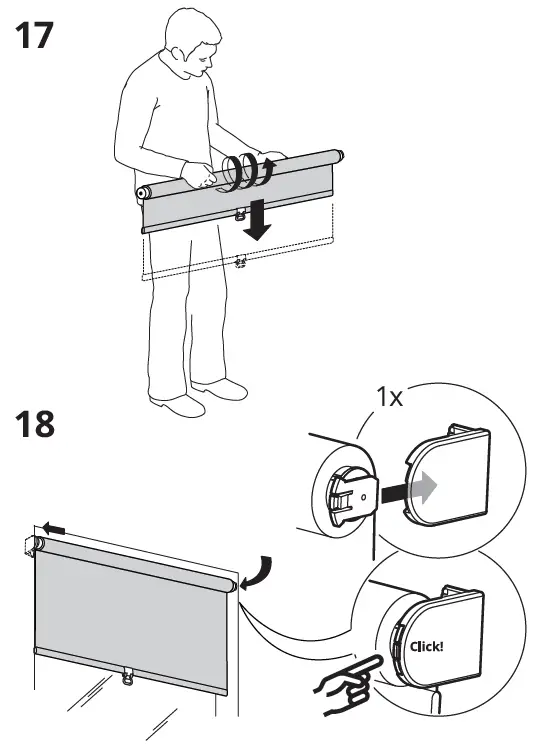 17

18

1x

Click!