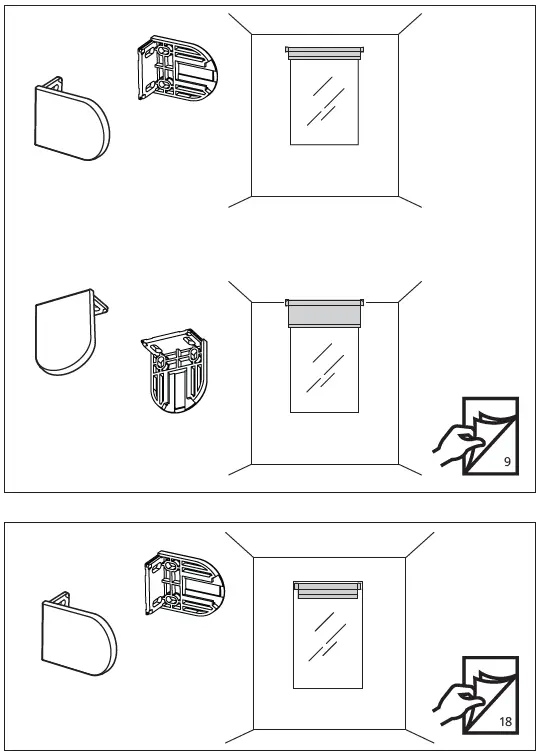 9

18