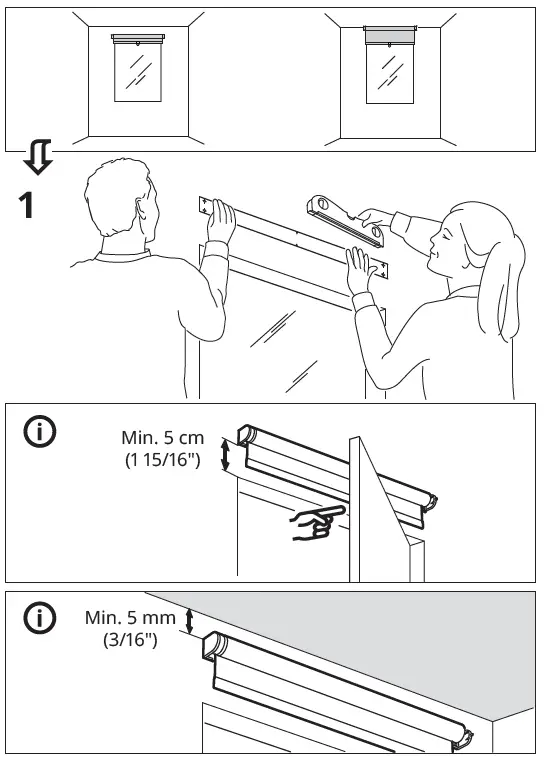 1

Min. 5 cm
(1 15/16")

Min. 5 mm
(3/16")