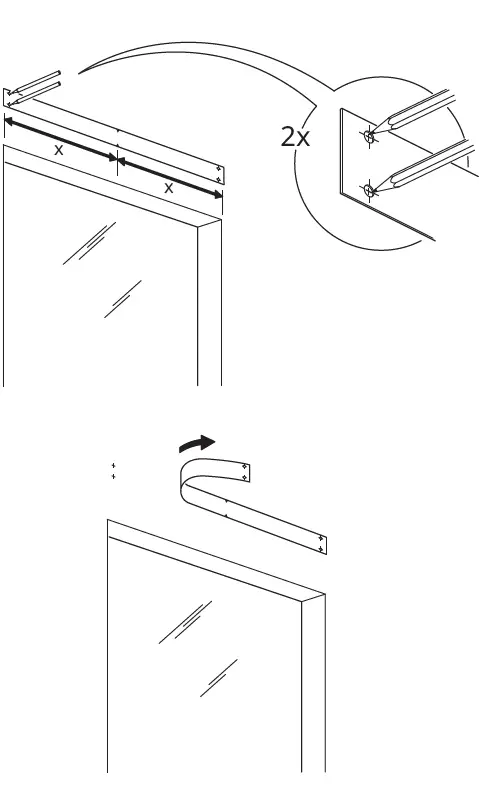 x
x
2x