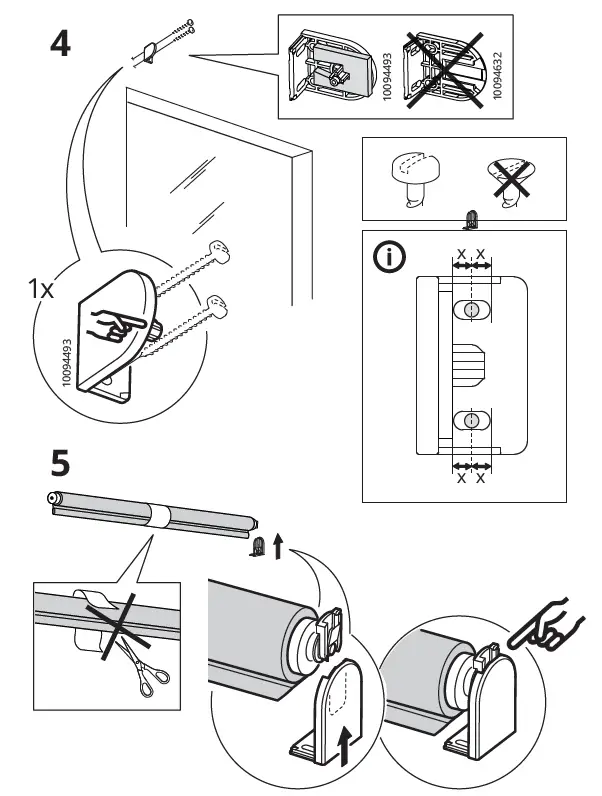 4

10094493

10094632

1x

10094493

x x

x x

5