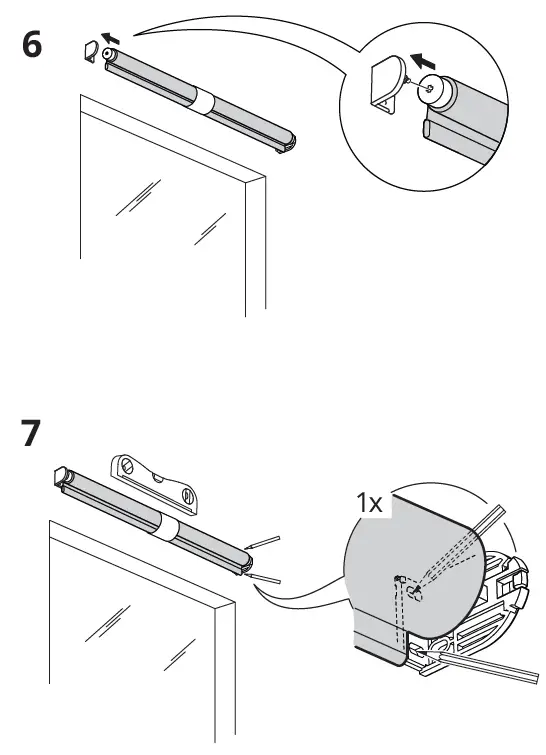 6

7

1x