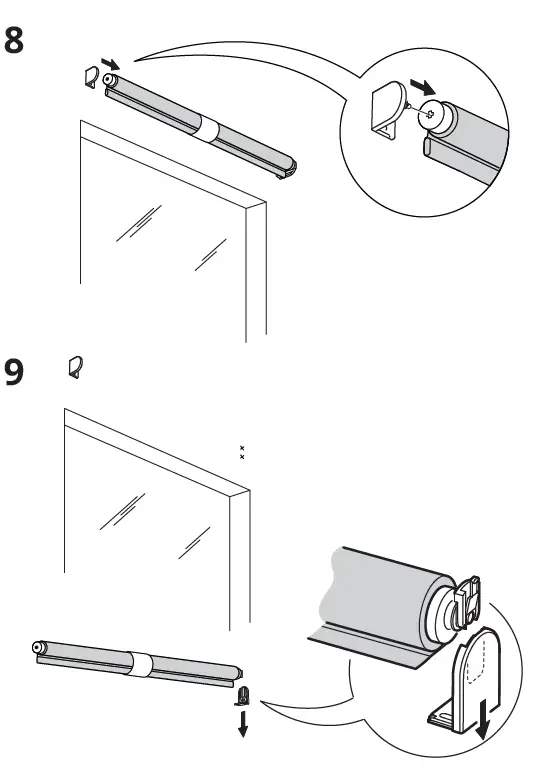 8

9