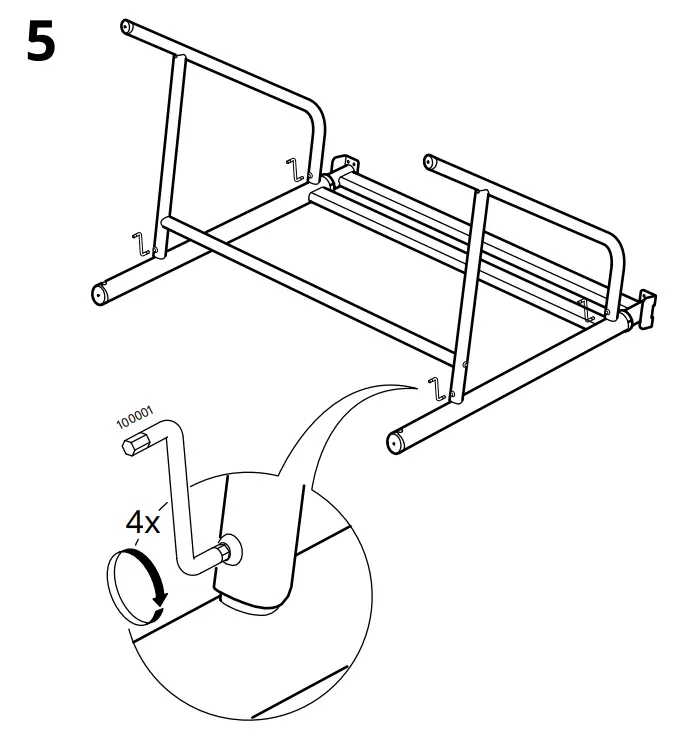 5

100001

4x