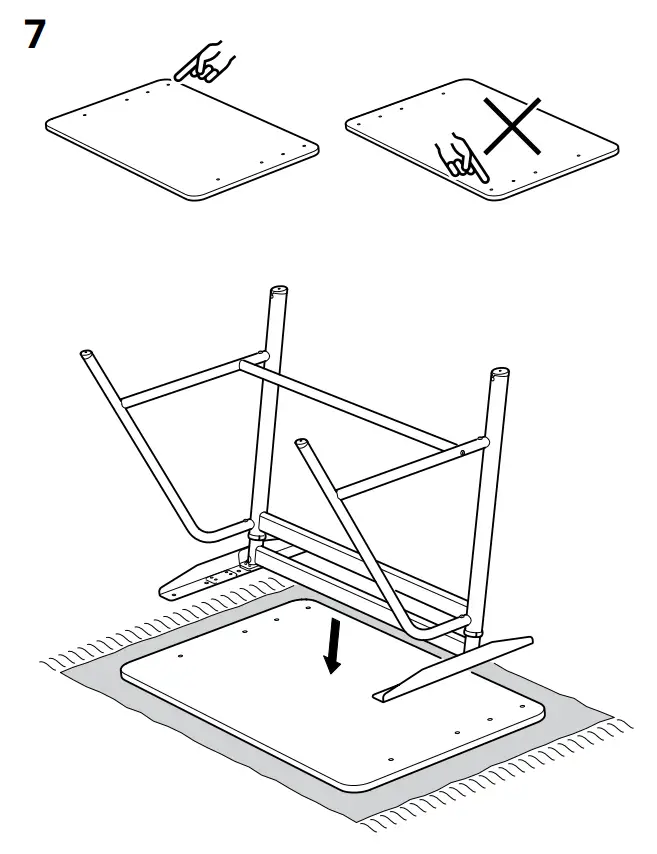 7