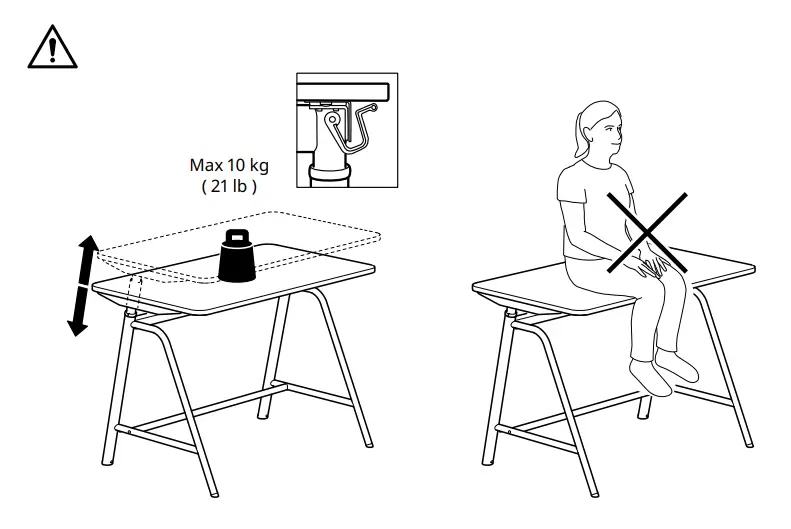 Max 10 kg
( 21 lb )