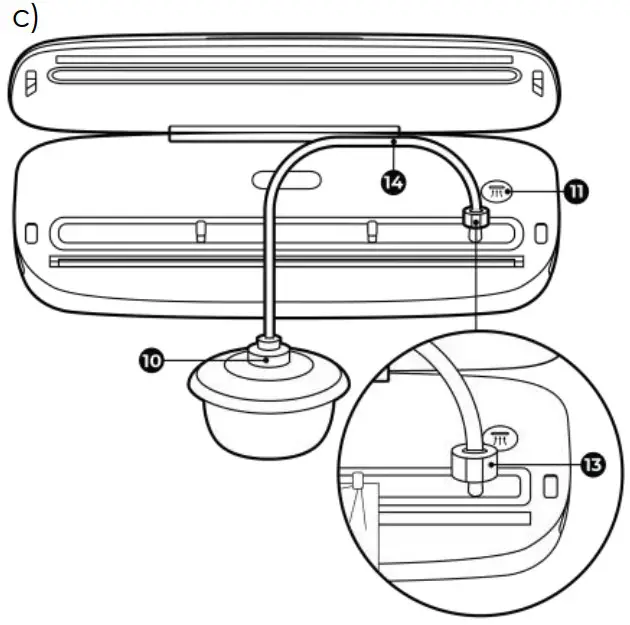 c)

14

11

10

13