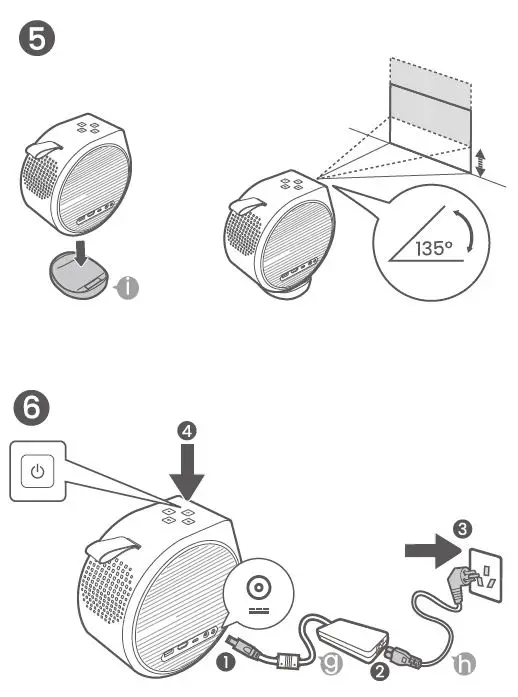 5

i

135°

6

4

3

1

g

2

h