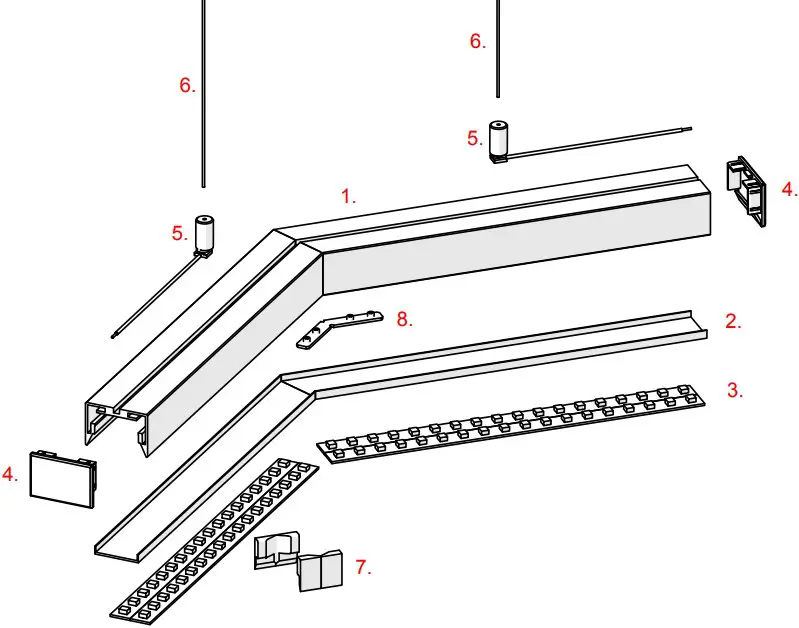 6.

6.

5.

4.

1.

5.

8.

2.

3.

4.

7.