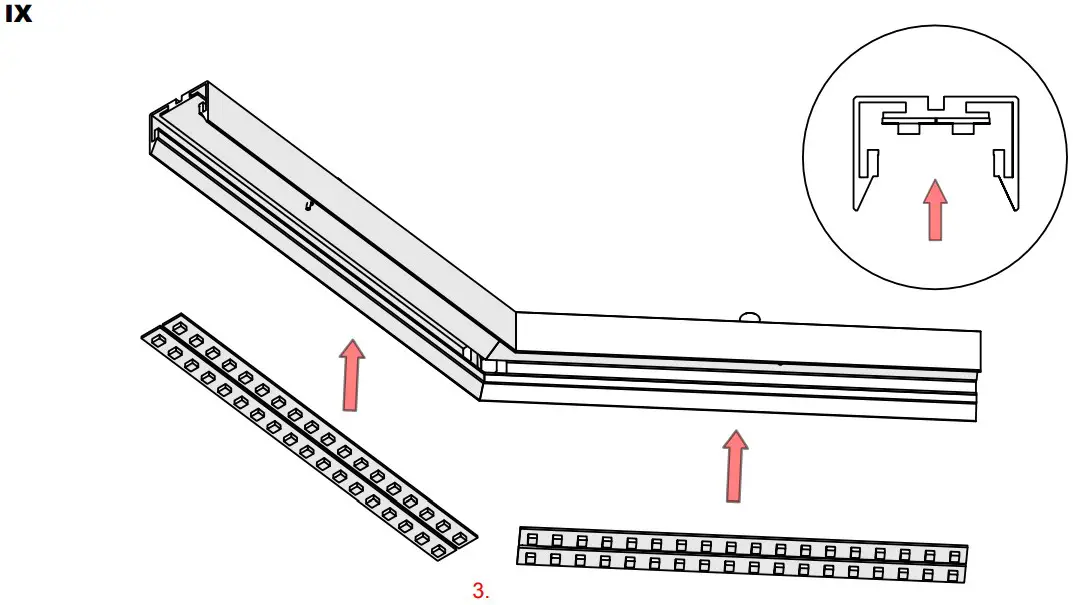 IX

3.