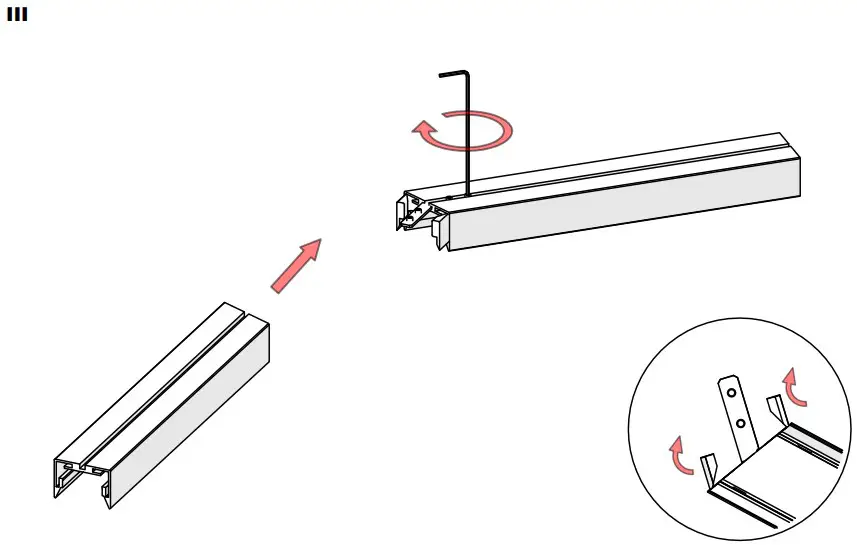 III