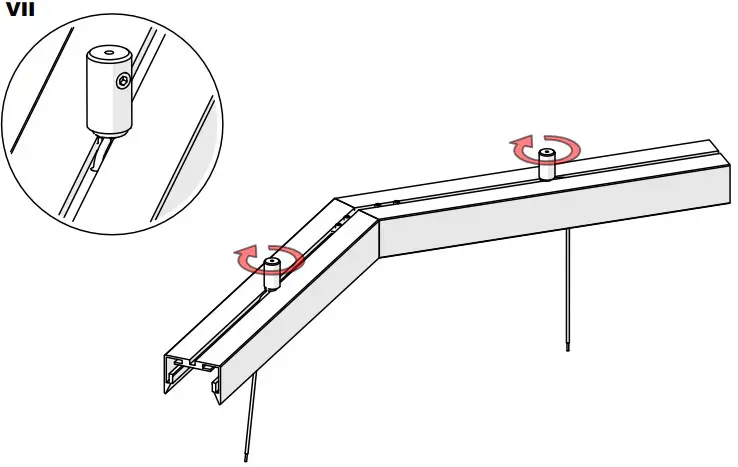 VII