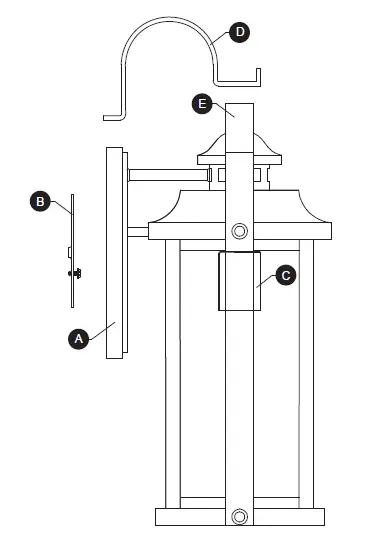 D
E
B
C
A