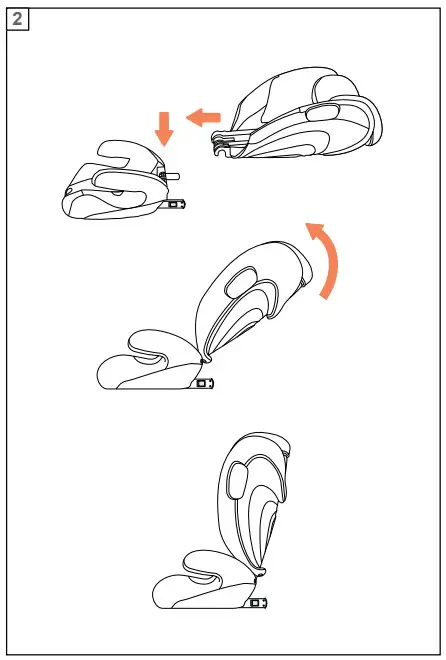 2