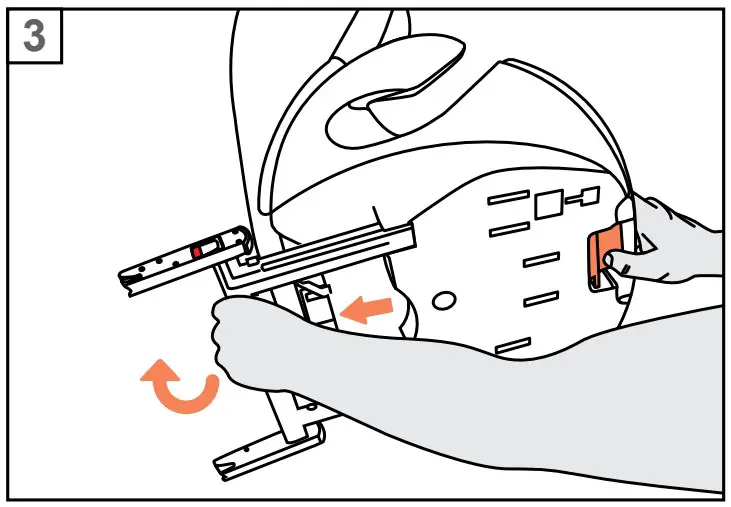 3