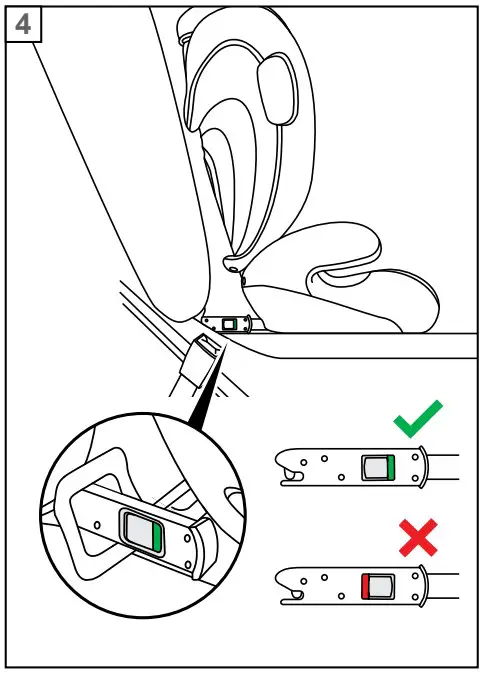 4