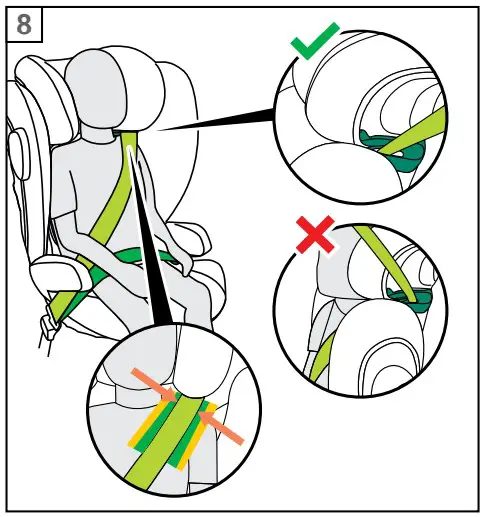 8