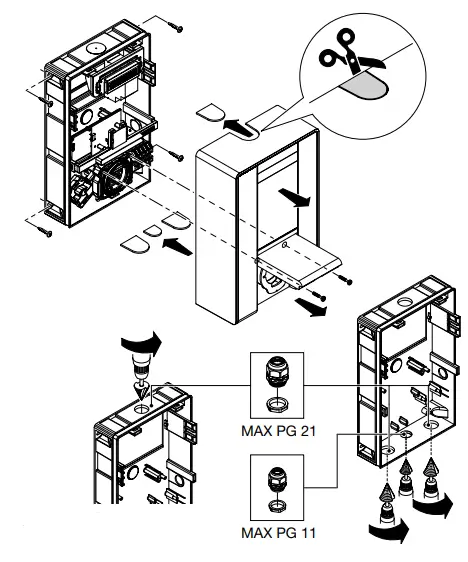 MAX PG 21

MAX PG 11