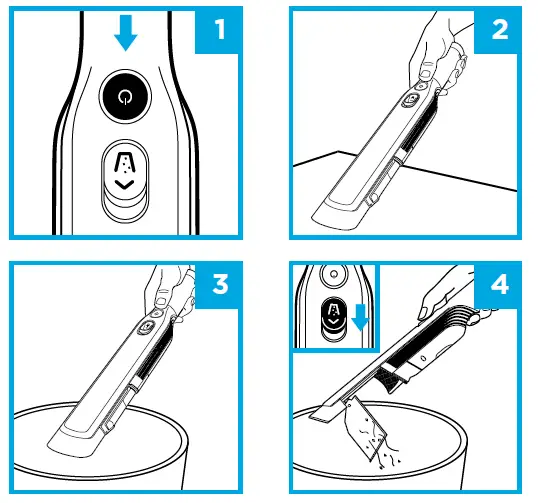 1

2

3

4