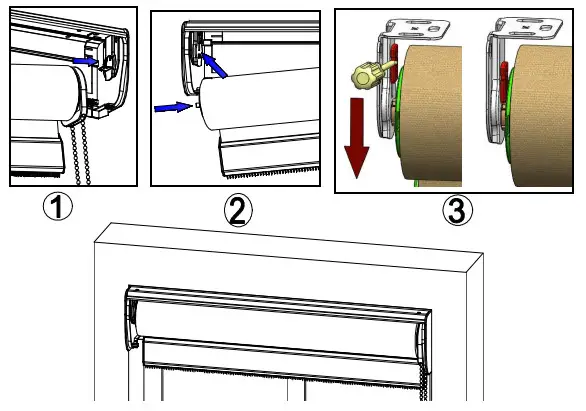 1

2

3