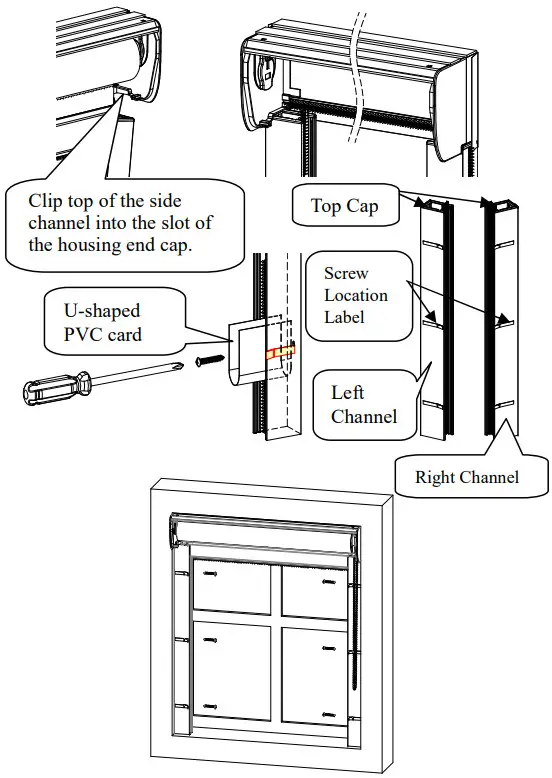 Clip top of the side channel into the slot of the housing end cap.

Top Cap

U-shaped PVC card

Screw Location Label

Left Channel

Right Channel