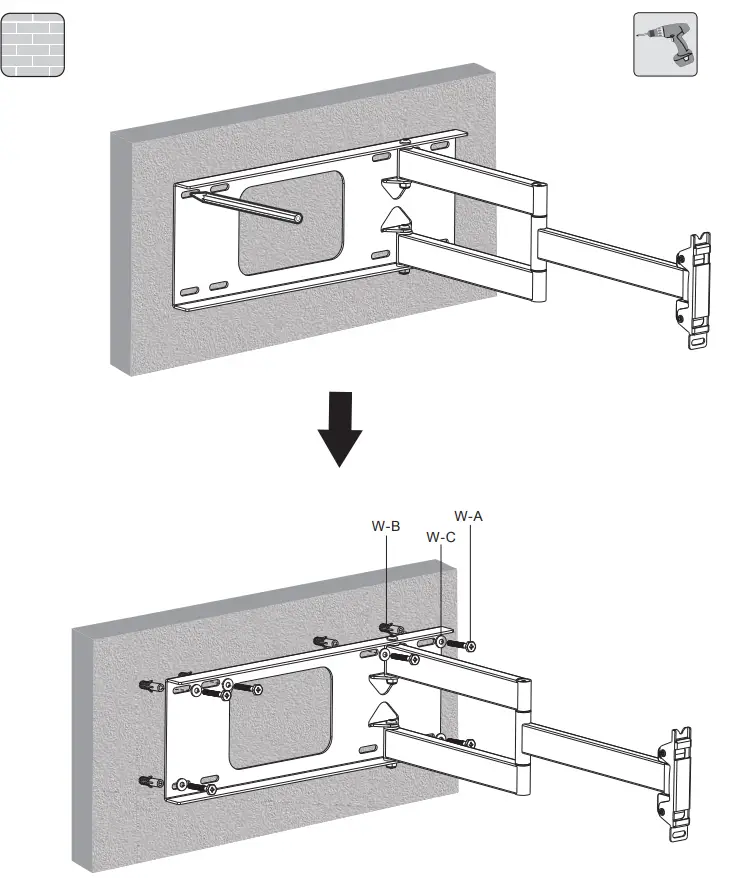 W-B
W-C
W-A