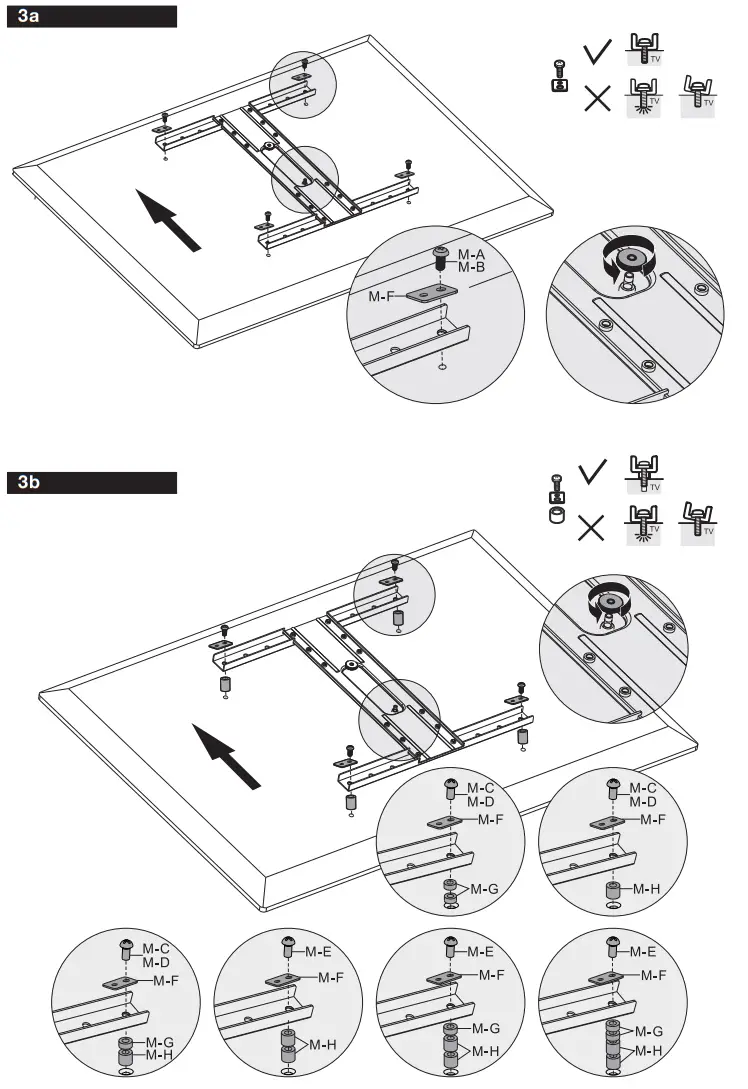 3a

TV

TV

TV

M-A
M-B

M-F

3b

TV

TV

TV

M-C
M-D

M-F

M-G

M-C
M-D

M-F

M-H

M-C
M-D

M-F

M-G
M-H

M-E

M-F

M-H

M-E

M-F

M-G
M-H

M-E

M-F

M-G
M-H