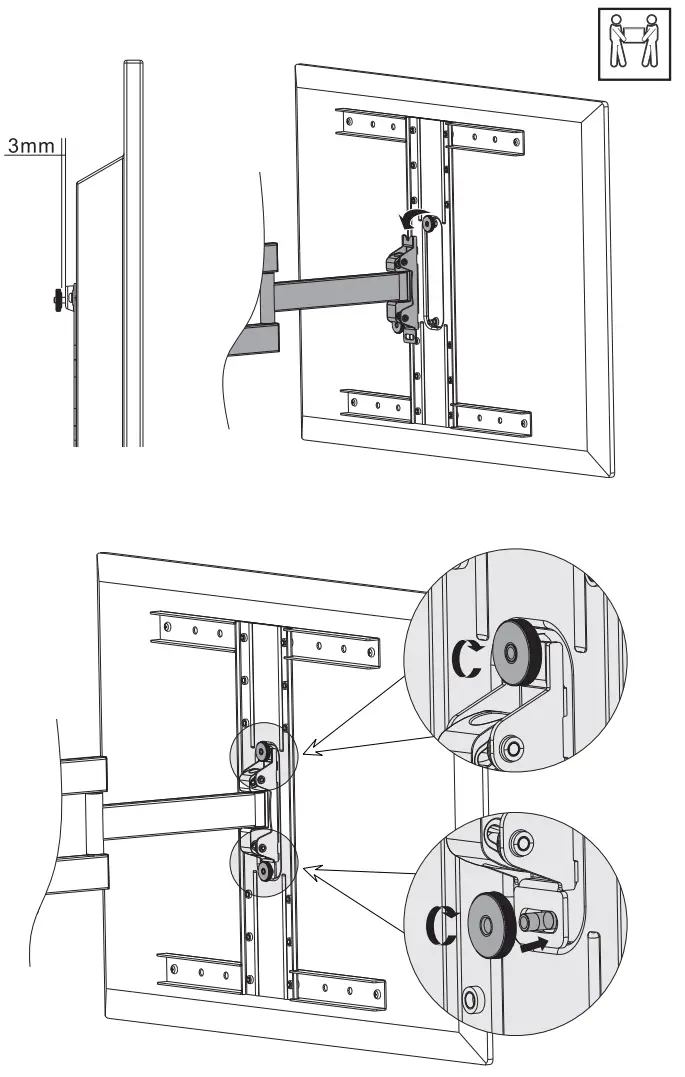 3mm