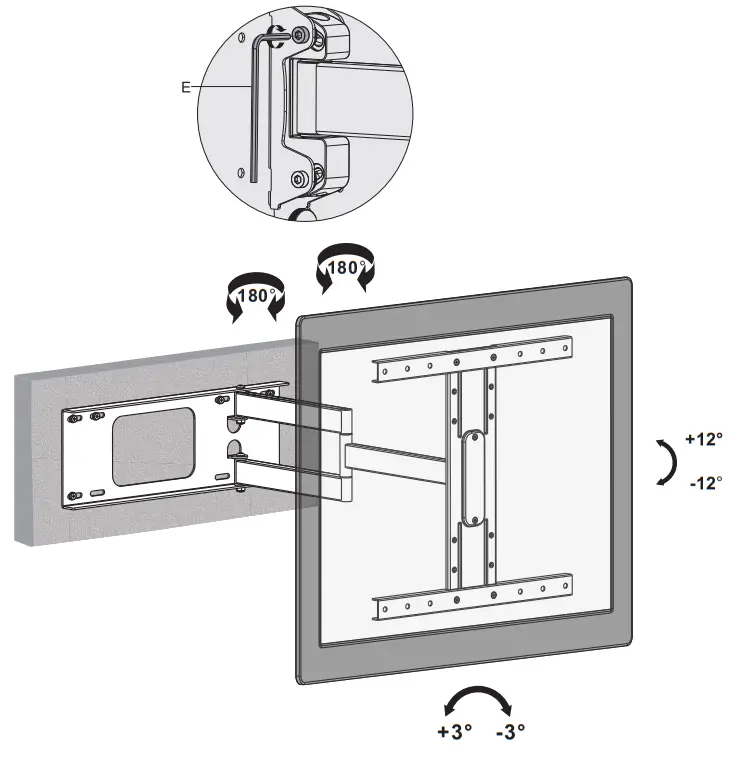 E

180°

180°

+12°

-12°

+3°

-3°