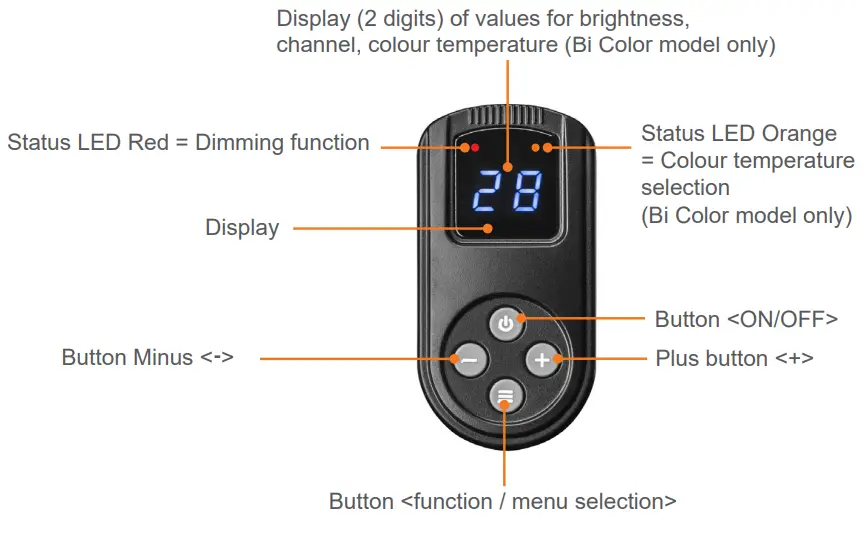 Display (2 digits) of values for brightness, channel, colour temperature (Bi Color model only)

Status LED Red = Dimming function

Status LED Orange = Colour temperature selection (Bi Color model only)

28

Display

Button <ON/OFF>

Button Minus <->

Plus button <+>

Button <function / menu selection>