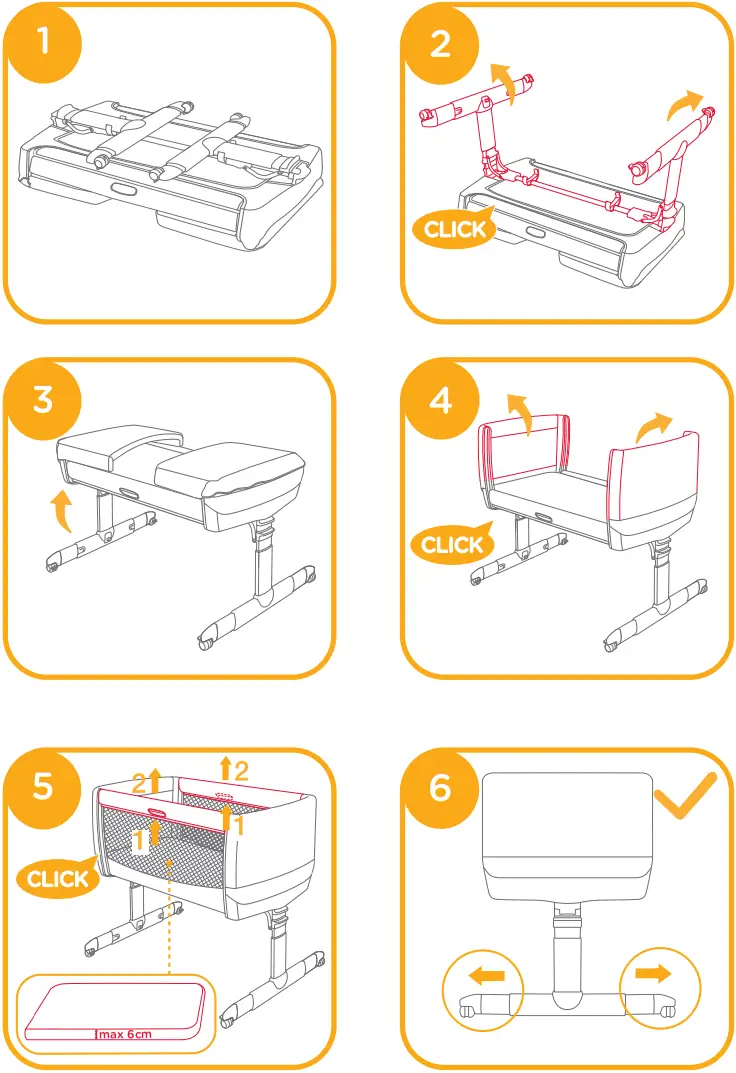 1

2

CLICK

3

4

CLICK

5

2

2

1

1

CLICK

max 6cm

6