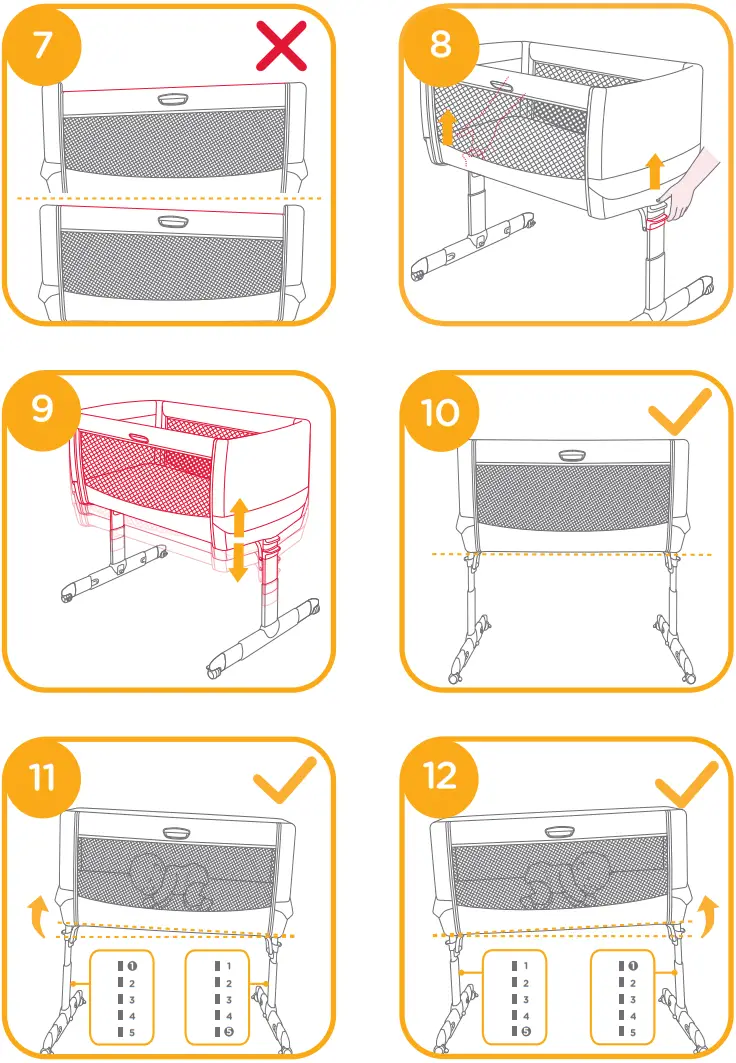 7

8

9

10

11

1
2
3
4
5

1
2
3
4
5

12

1
2
3
4
5

1
2
3
4
5