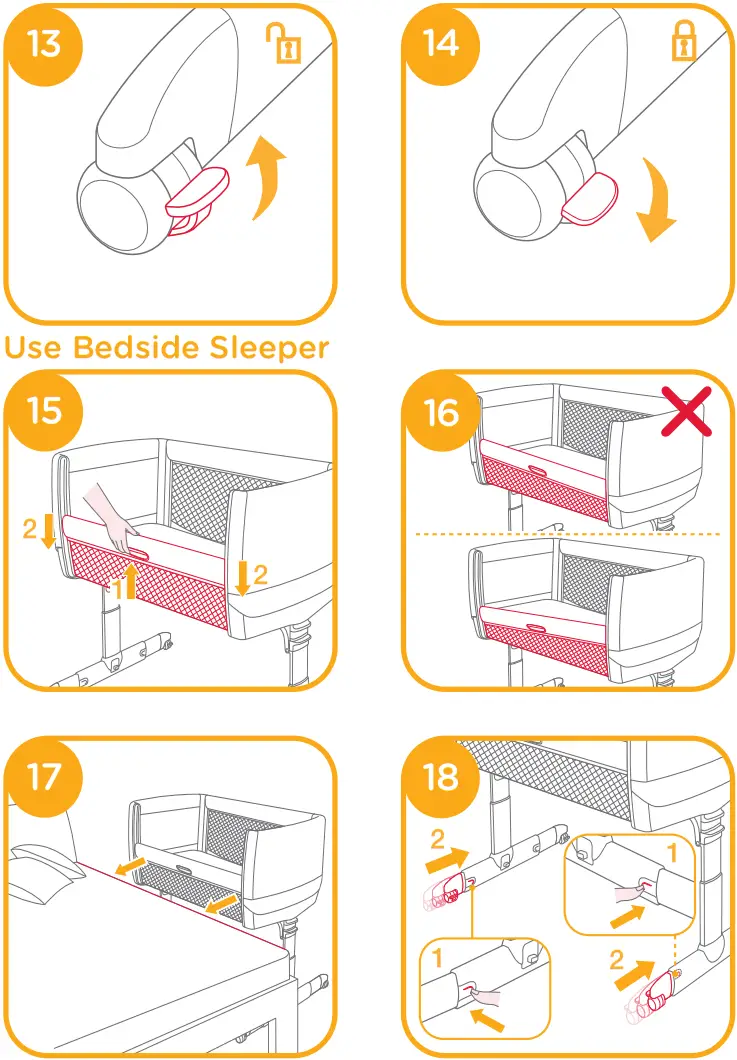 13

14

Use Bedside Sleeper

15

2

1

2

16

17

18

2

1

1

2