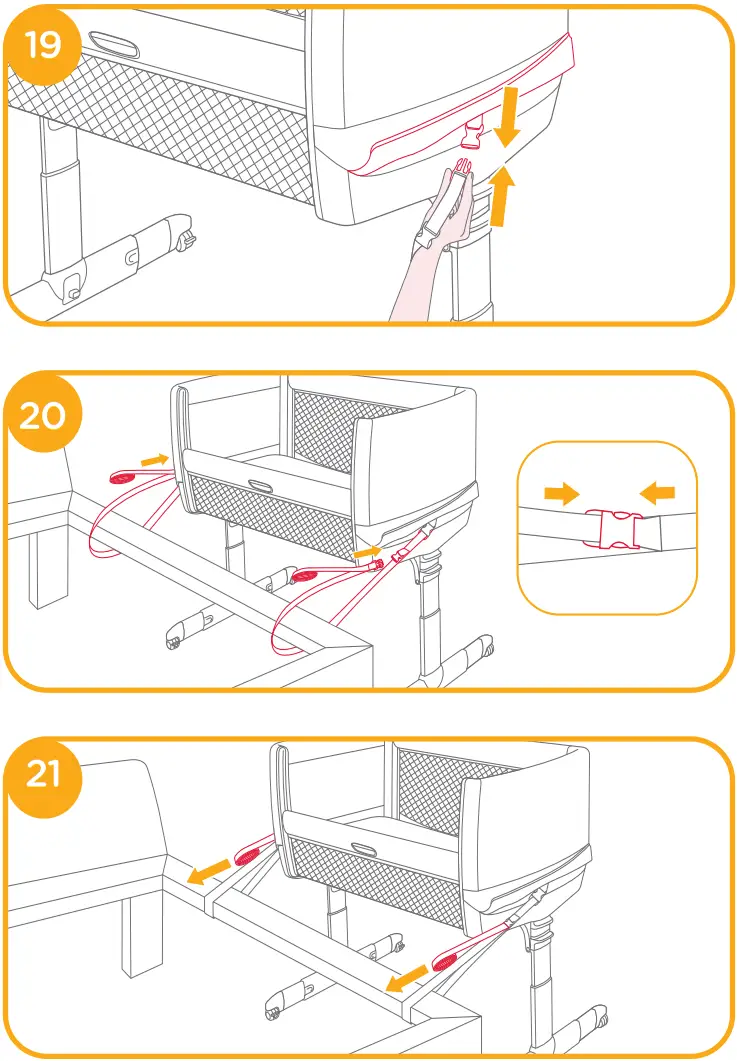 19

20

21