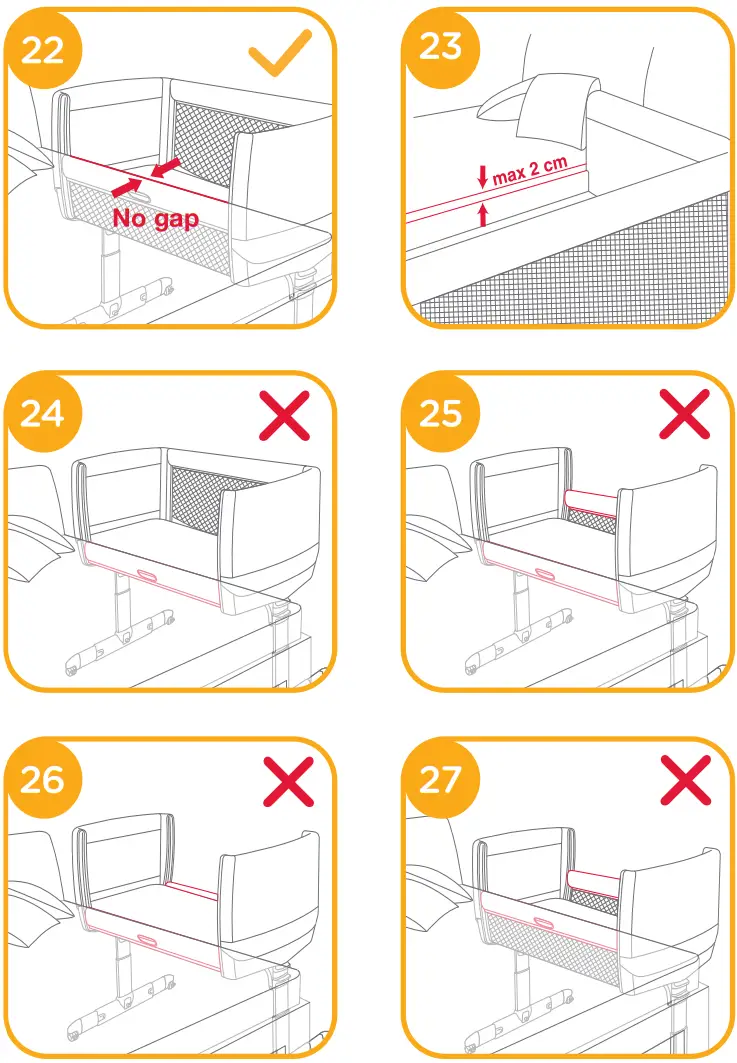 22

No gap

23

max 2 cm

24

25

26

27