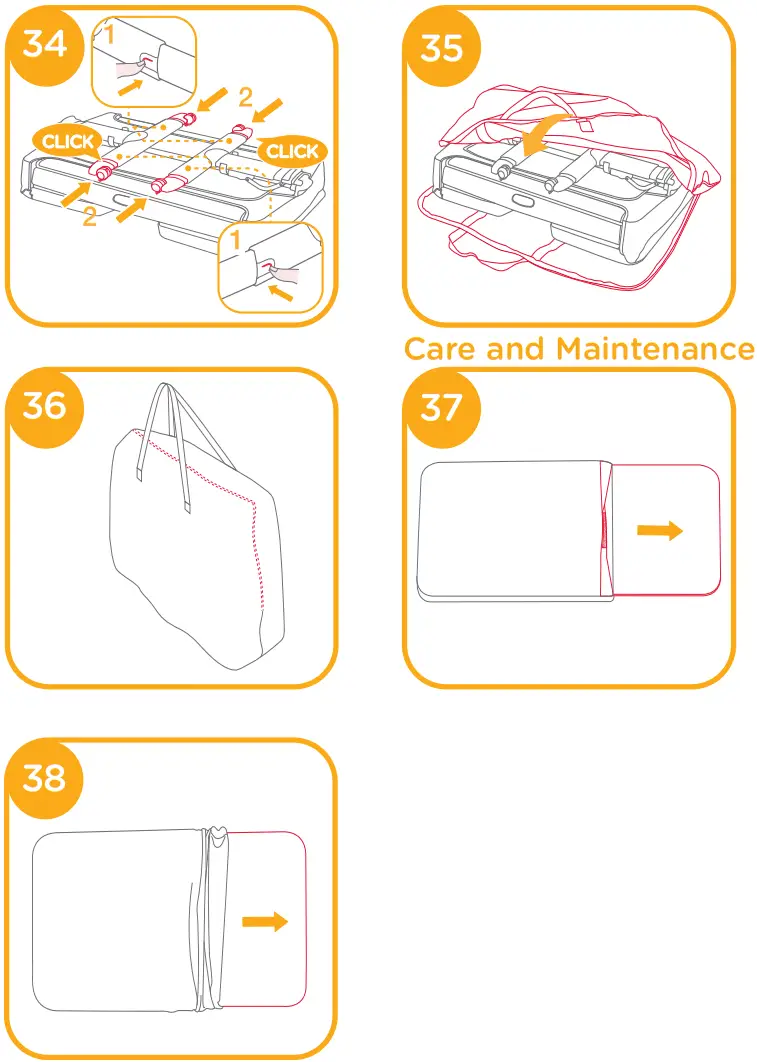 34
1
2
CLICK
CLICK
2
1

35

Care and Maintenance

36

37

38